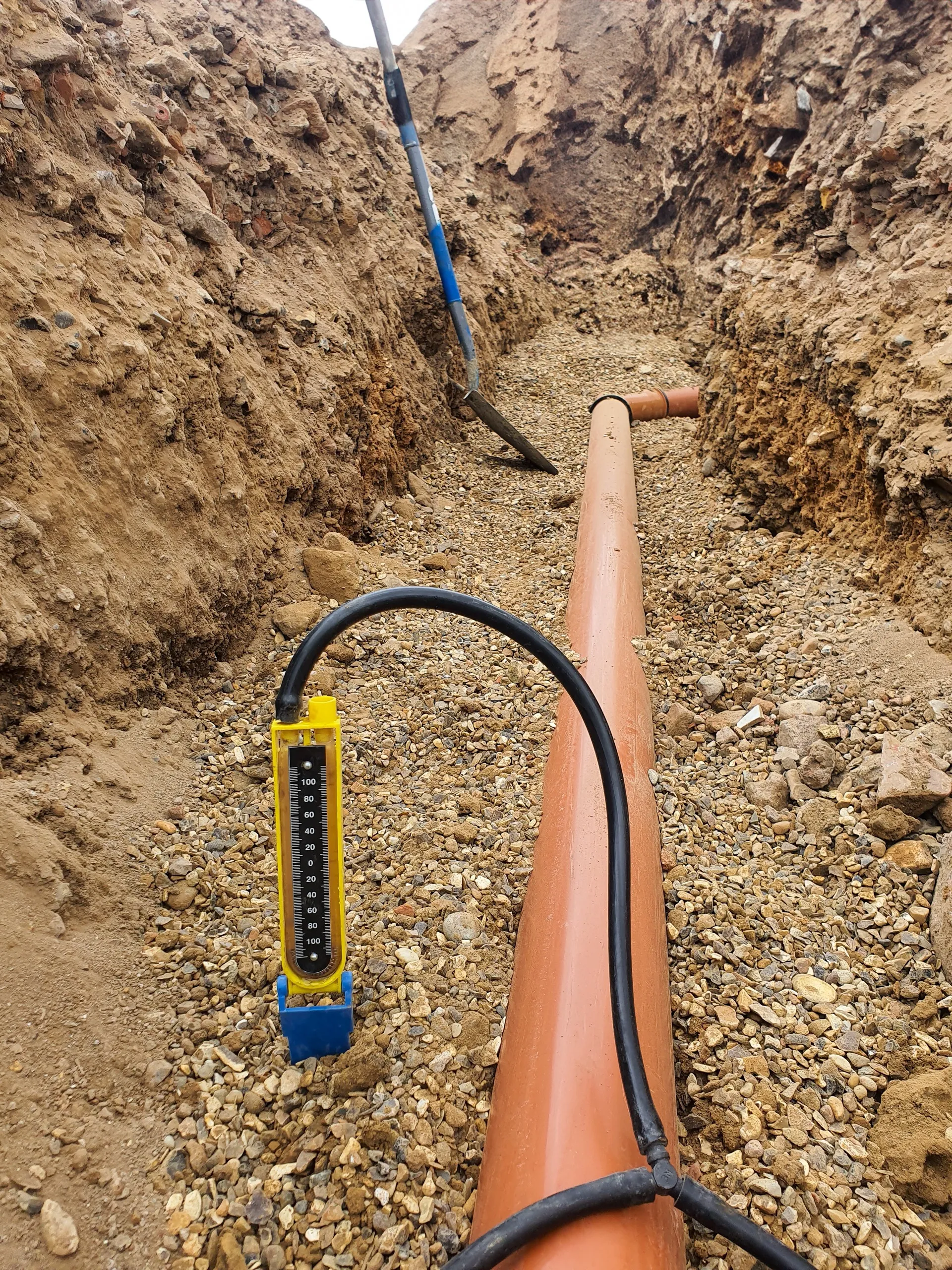 100
80
60
40
20
0
20
40
60
80
100